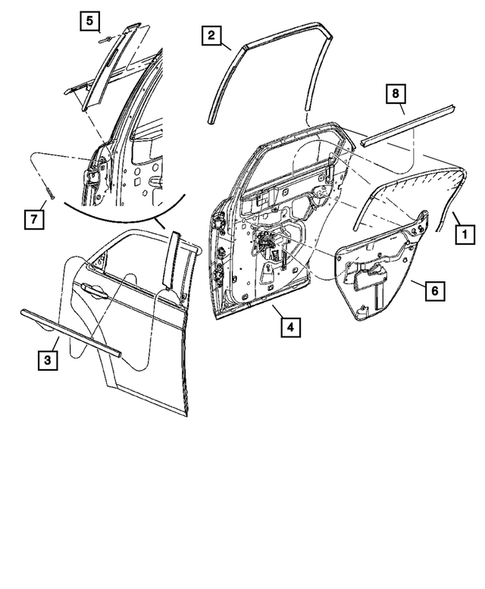 5
2
8
7
1
6
4
3