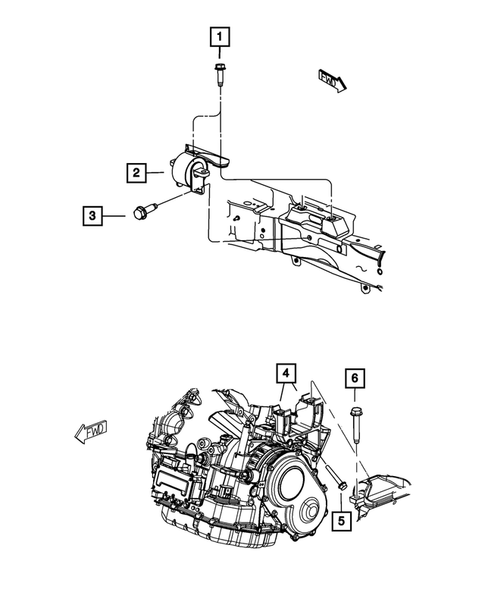 1

FWD

2

3

4

6

FWD

5