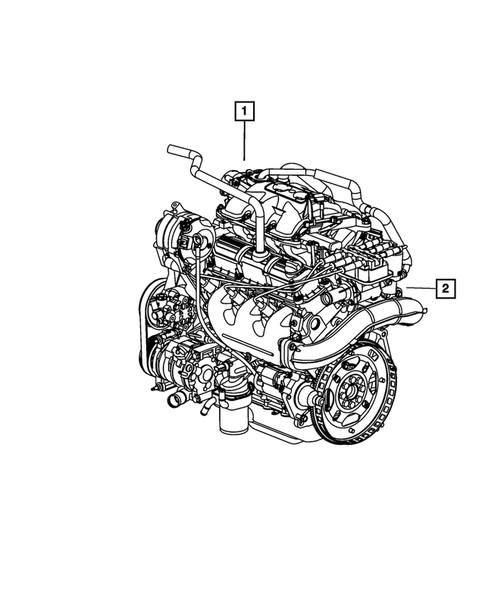 1

2