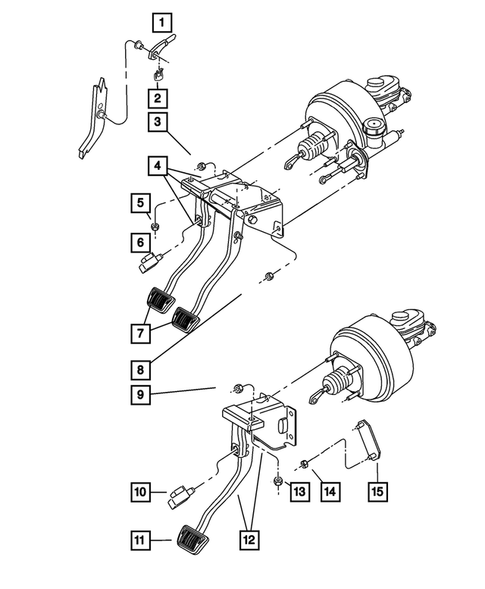 1
2
3
4
5
6
7
8
9
10
11
12
13
14
15