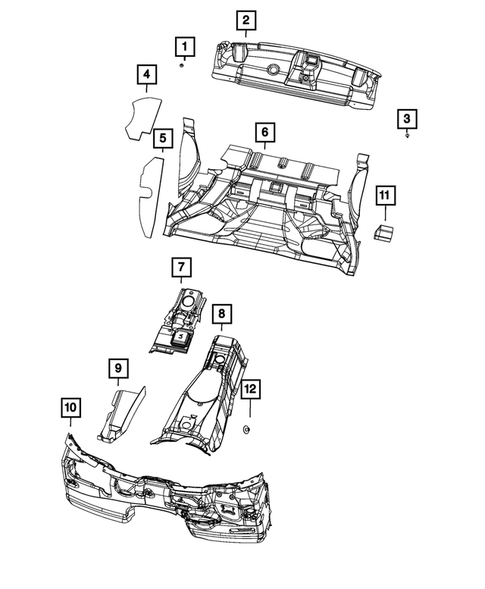 2
1
4
3
5
6
11
7
8
9
12
10