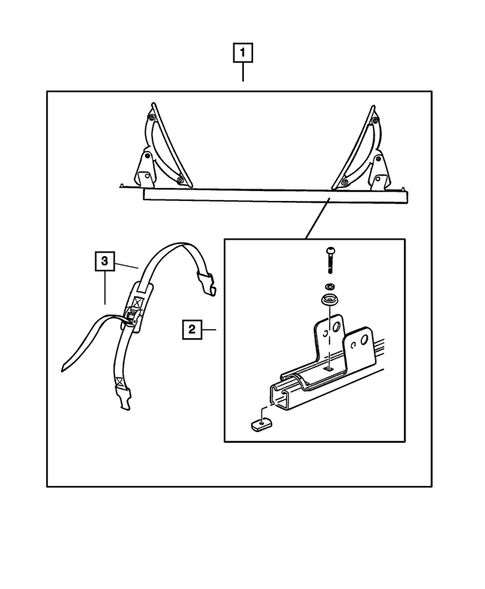 1

3

2