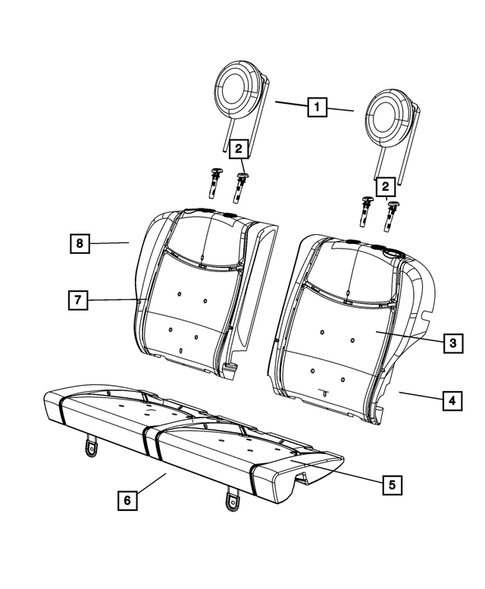 1
2
2
8
7
3
4
5
6