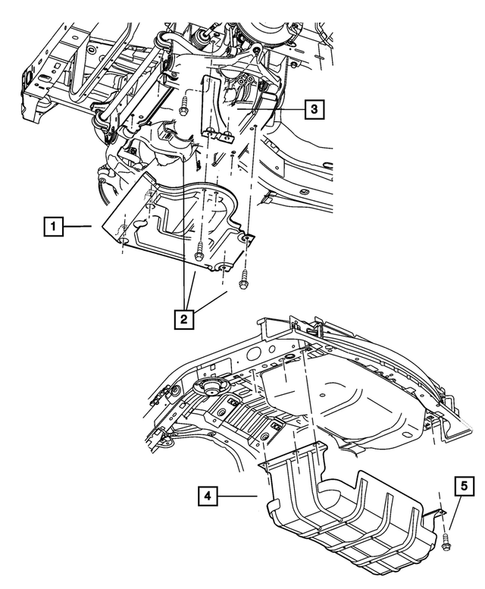 3
1
2
4
5