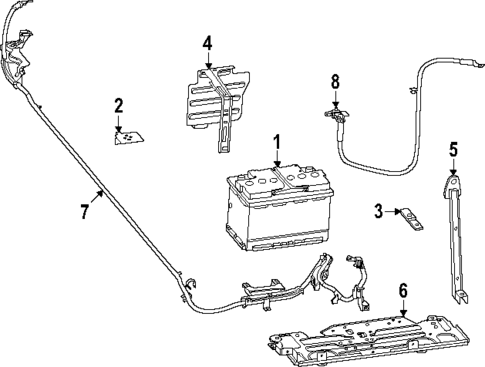 4
8
2
1
5
7
3
6