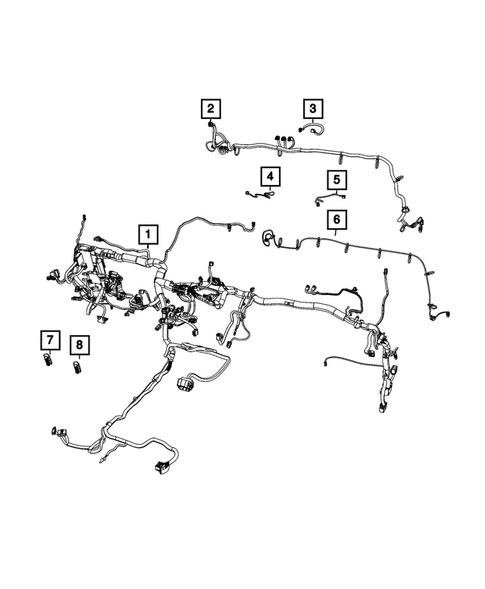 2
3
4
5
6
1
7
8