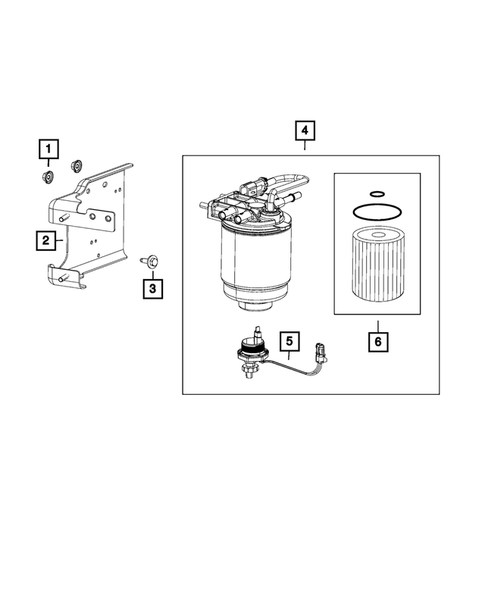 1
2
3
4
5
6