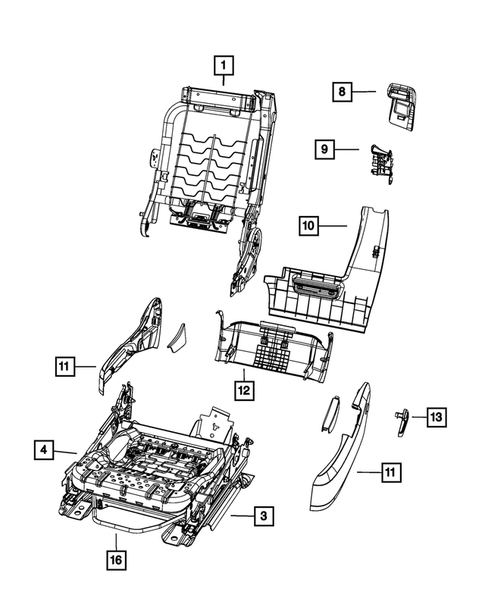 1
8
9
10
11
12
13
4
11
3
16