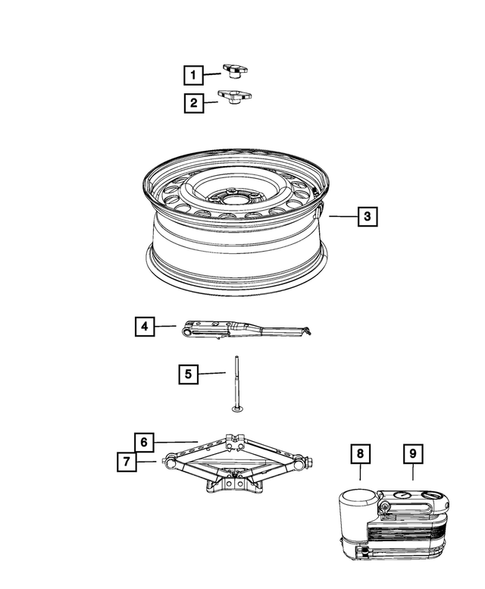 1
2
3
4
5
6
7
8
9