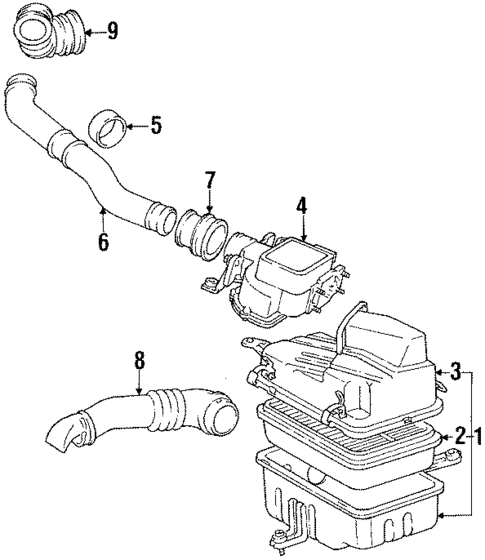 9

5

7

4

6

8

3

2

1