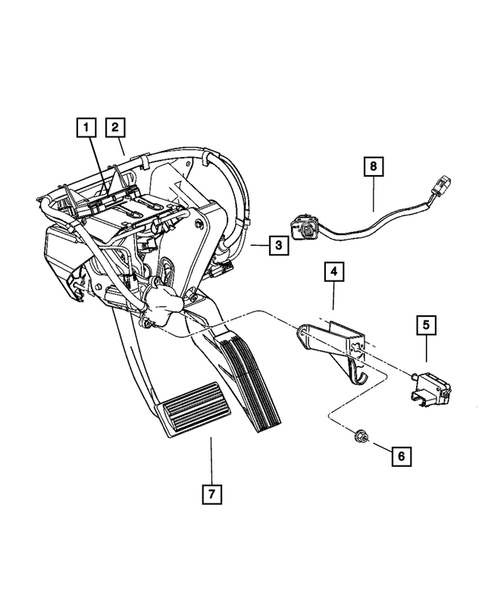 1
2
8
3
4
5
6
7