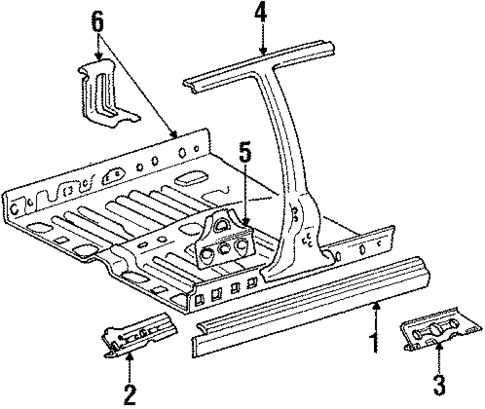 6
4
5
1
2
3