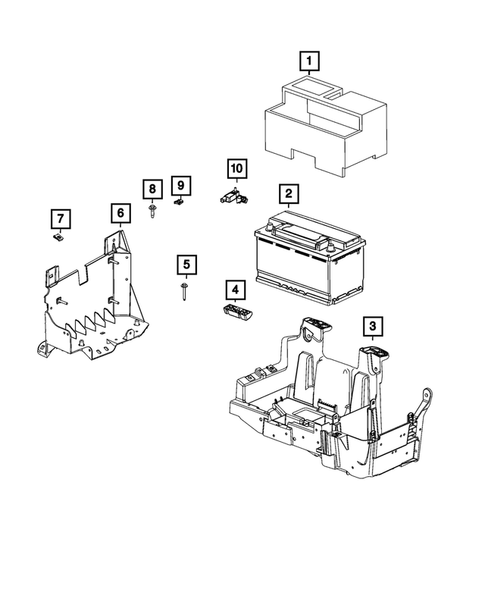 1
10
8
9
2
7
6
5
4
3