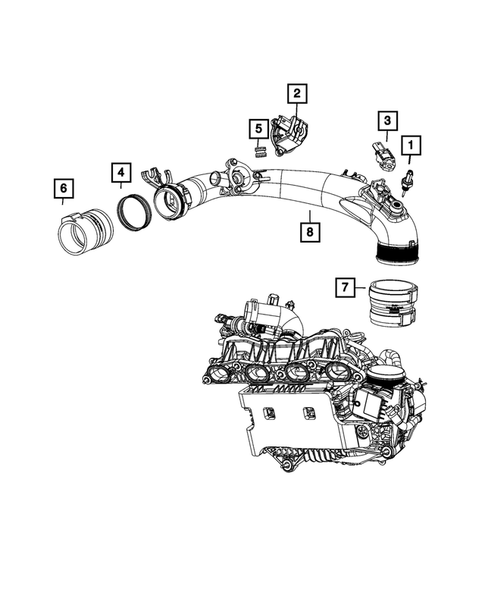 2
5
3
1
4
6
8
7