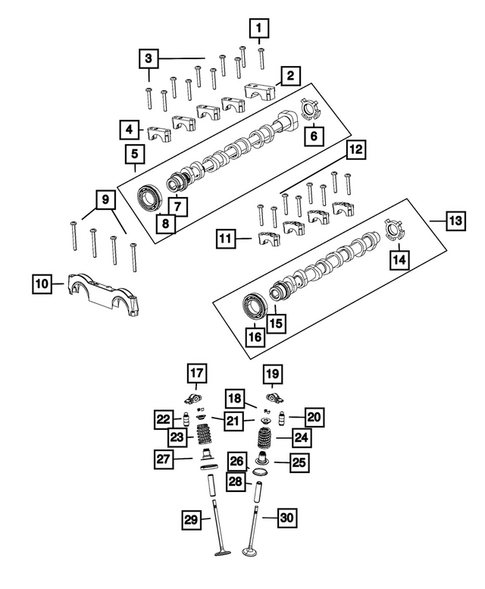 1
3
2
4
6
5
12
9
7
8
13
11
14
10
15
16
17
19
18
22
21
20
23
24
27
26
25
28
29
30