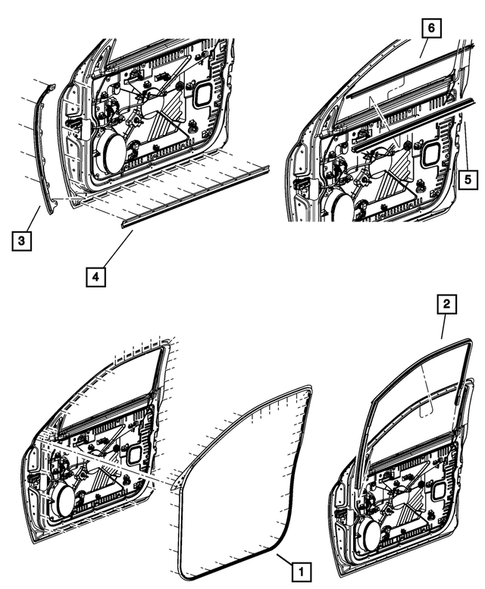 6
5
3
4
2
1