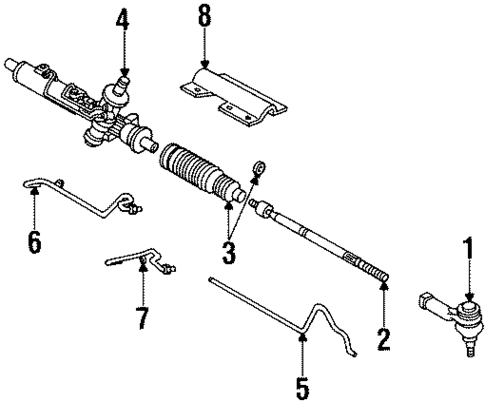 4
8
6
3
1
7
2
5