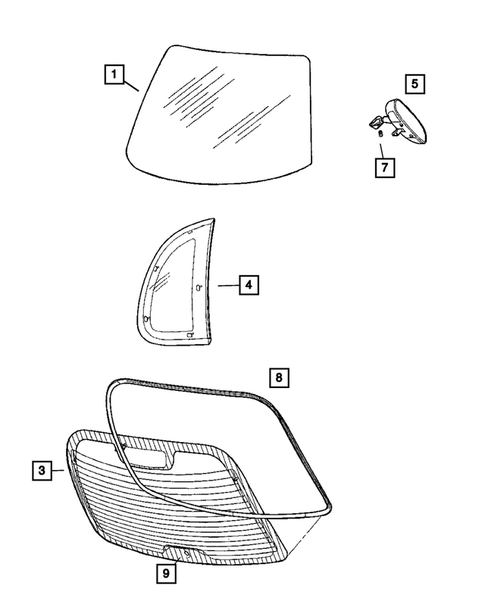 1
5
7
4
8
3
9