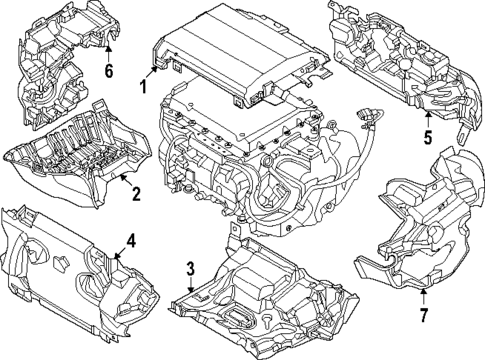 6
1
5
2
4
3
7