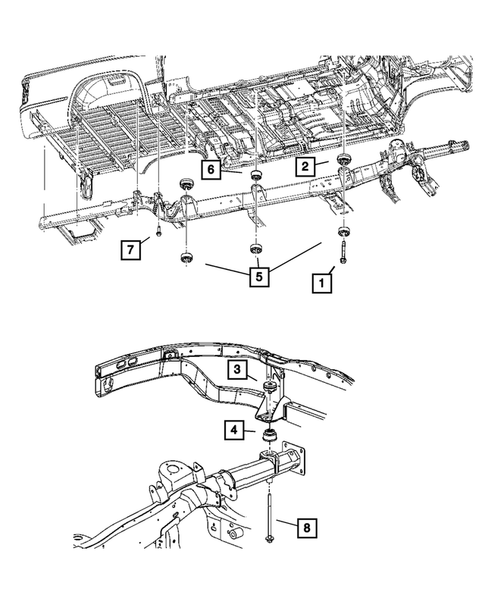 6
2
7
5
1
3
4
8