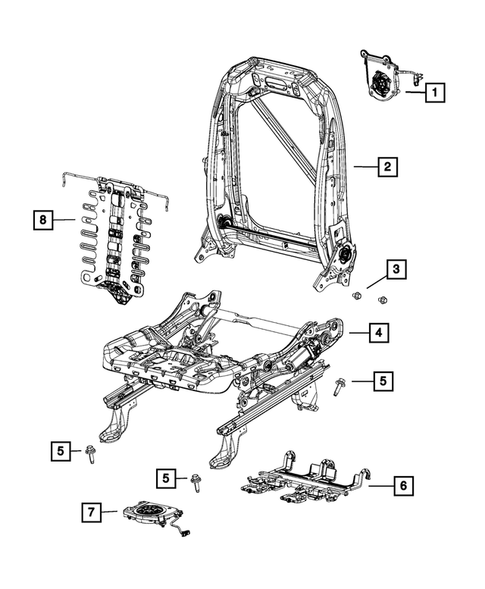 1
2
8
3
4
5
5
5
6
7