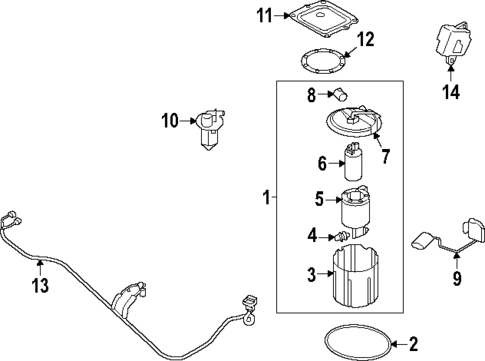 11
12
14
8
10
7
6
1
5
4
9
3
13
2