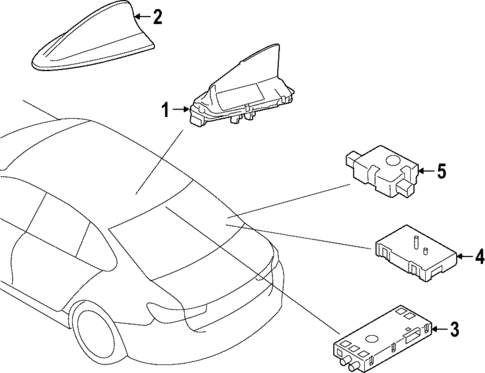 2
1
5
4
3