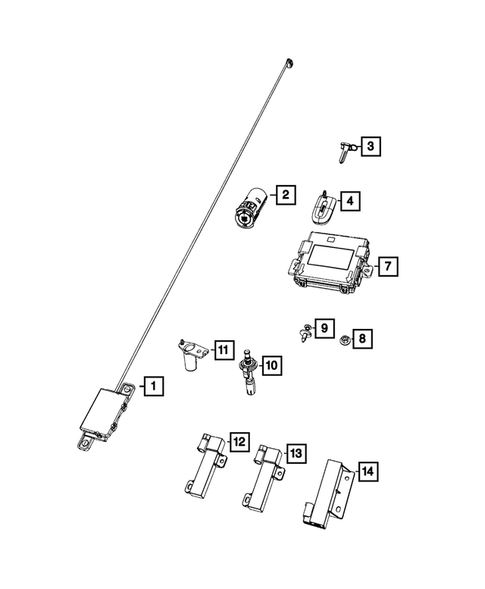 3
2
4
7
9
8
11
10
1
12
13
14