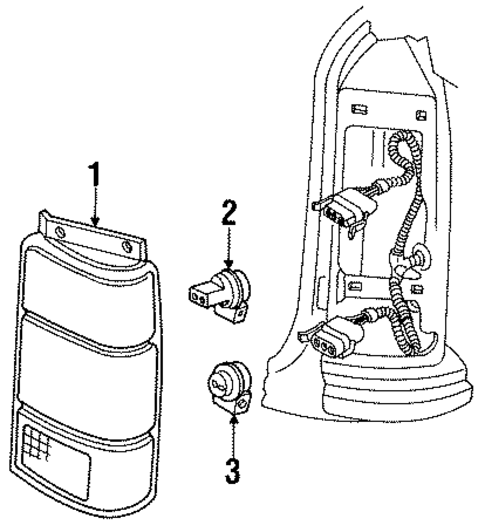 1
2
3