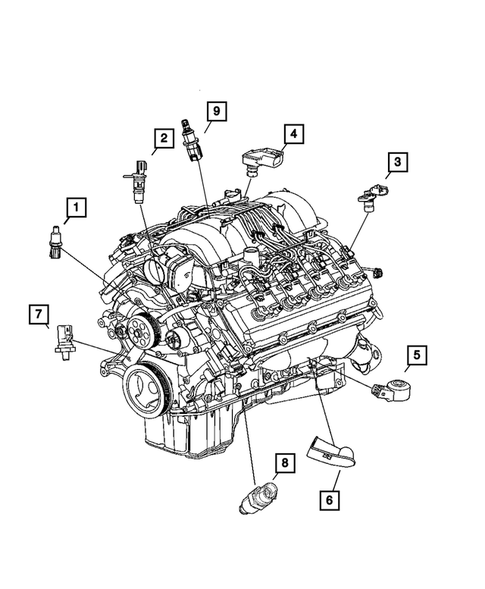 9
2
4
3
1
7
5
8
6