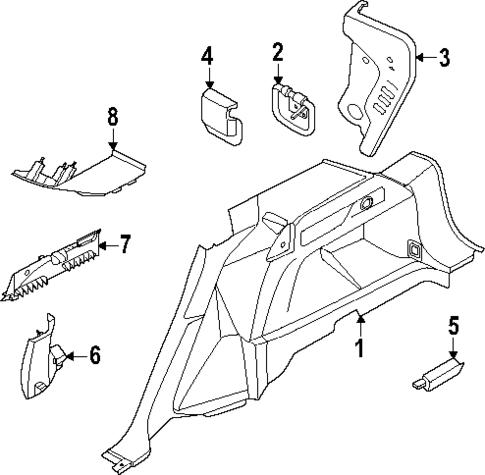 4
2
3
8
7
6
1
5