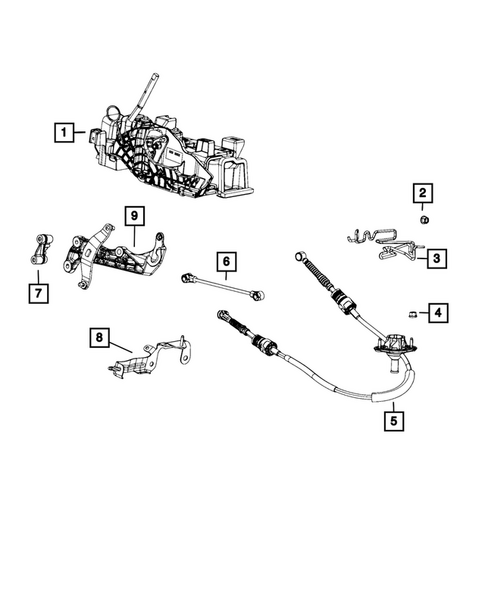 1
2
9
3
7
6
4
8
5