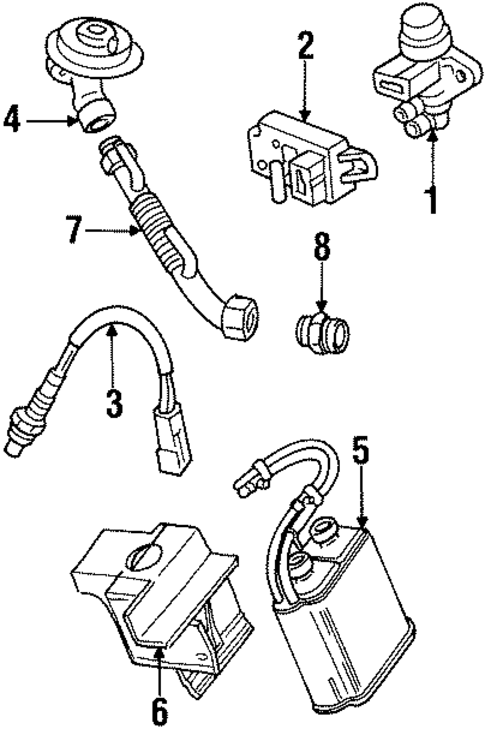 4
2
1
7
8
3
5
6