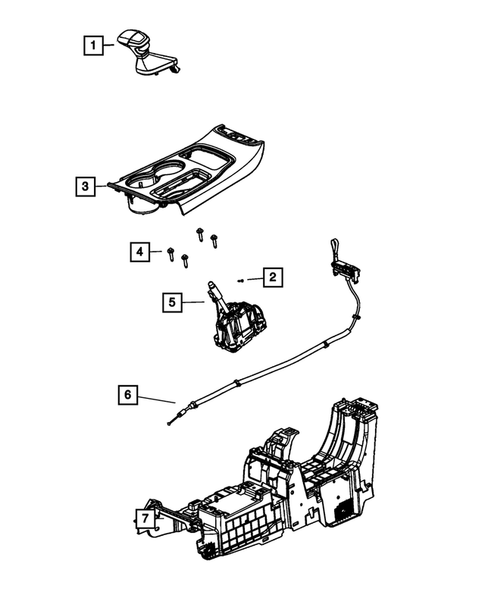 1
3
4
2
5
6
7