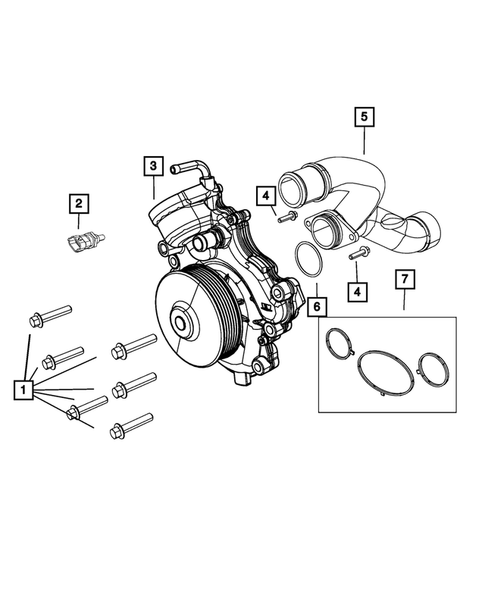 5
3
4
2
4
7
6
1