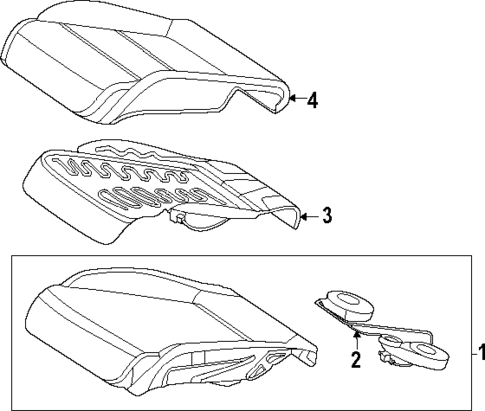 4
3
2
1