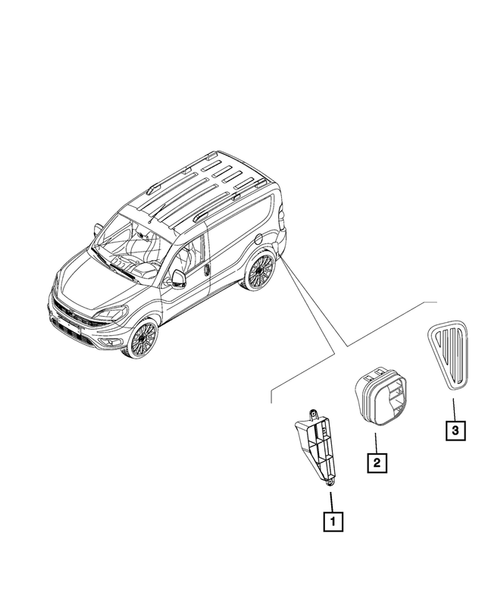 1

2

3