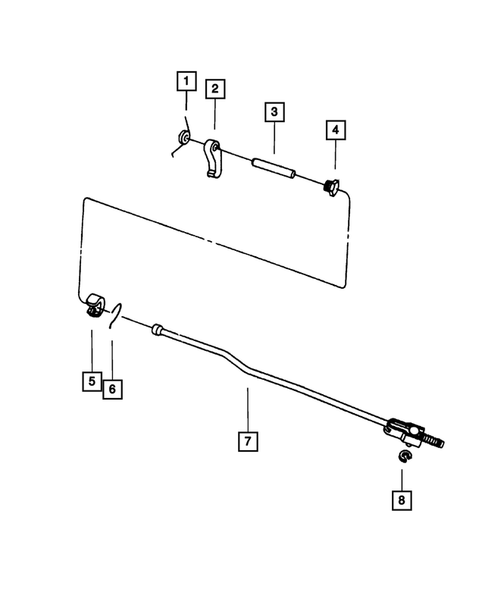 1
2
3
4
5
6
7
8