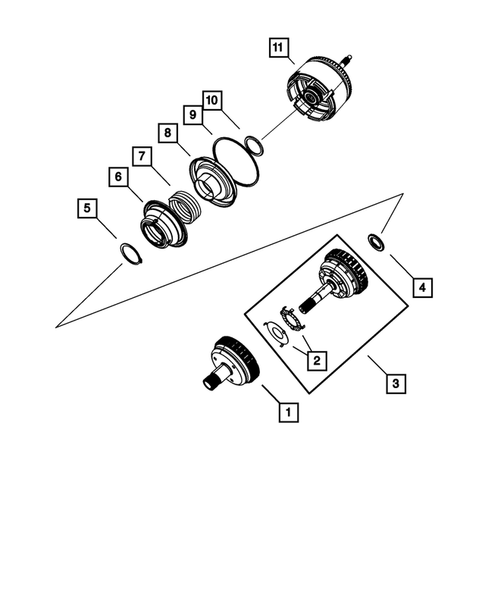 11
10
9
8
7
6
5
4
2
3
1