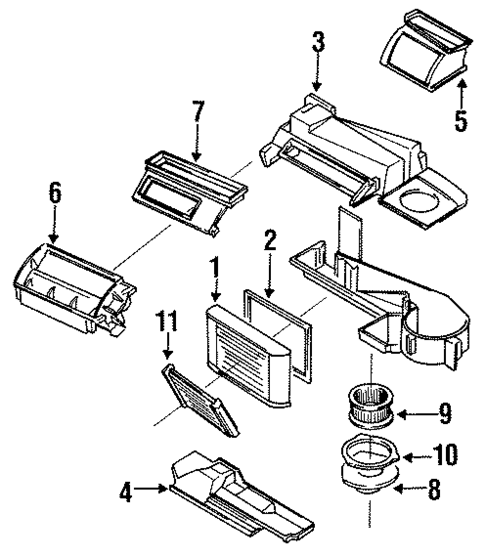 3
5
7
6
2
1
11
9
10
4
8