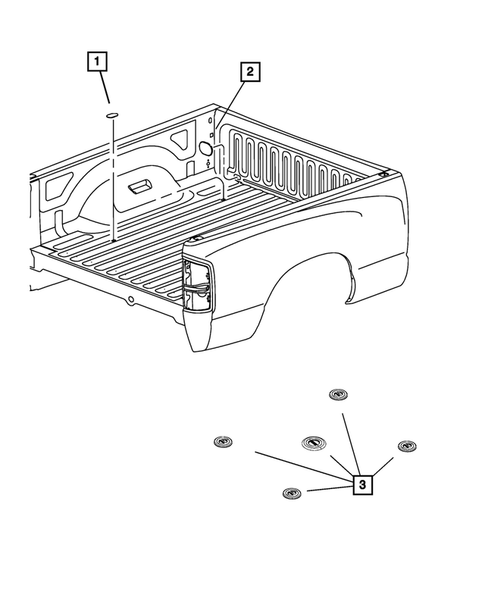 1
2
3