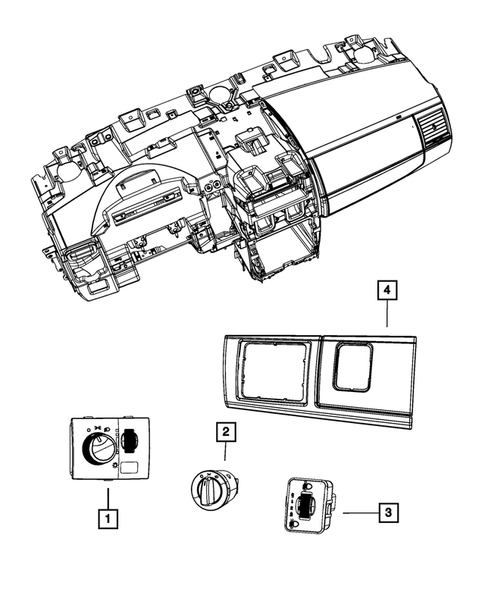 4
2
1
3