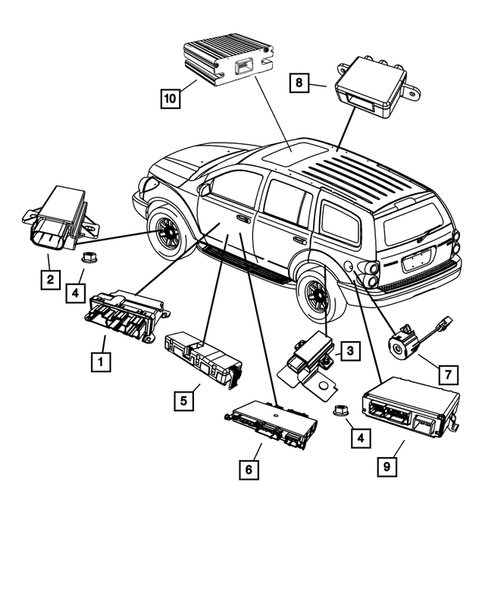 10
8
2
4
1
5
3
7
6
4
9