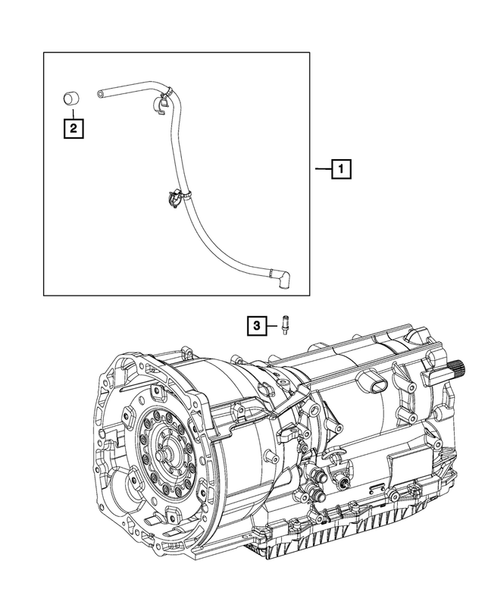 2

1

3