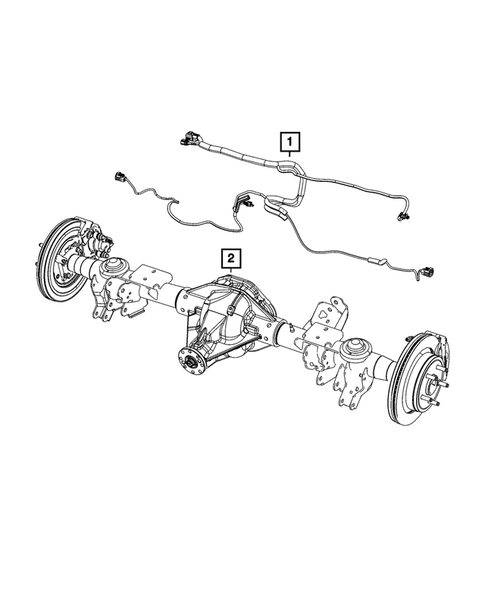 1
2