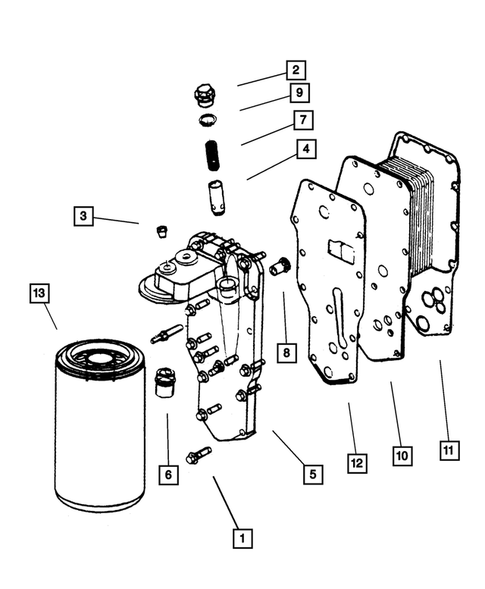 2
9
7
4
3
13
8
6
5
12
10
11
1