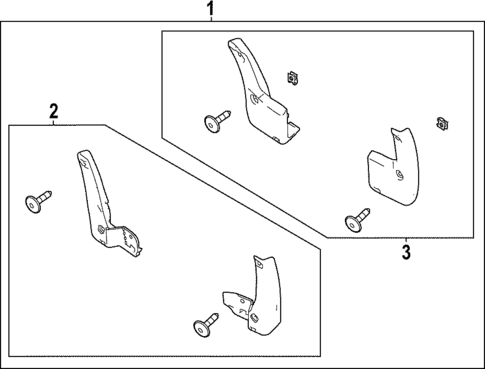 1
2
3