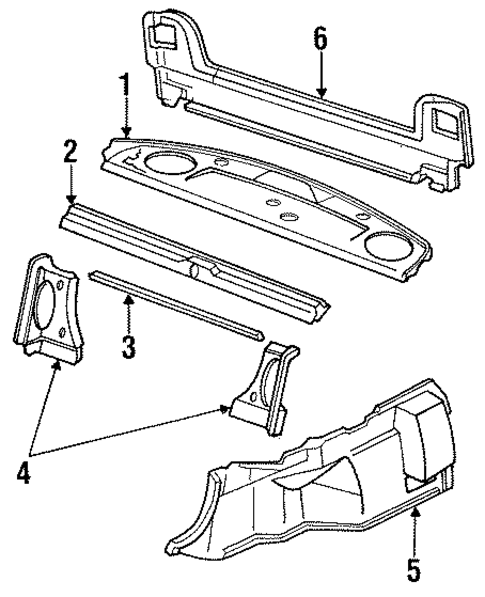 6
1
2
3
4
5