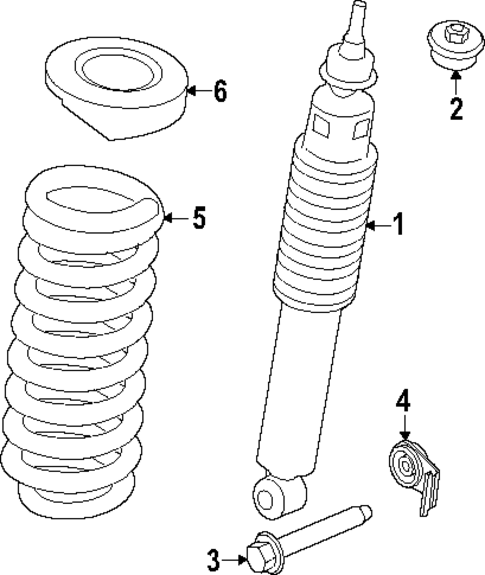 6
2
5
1
4
3