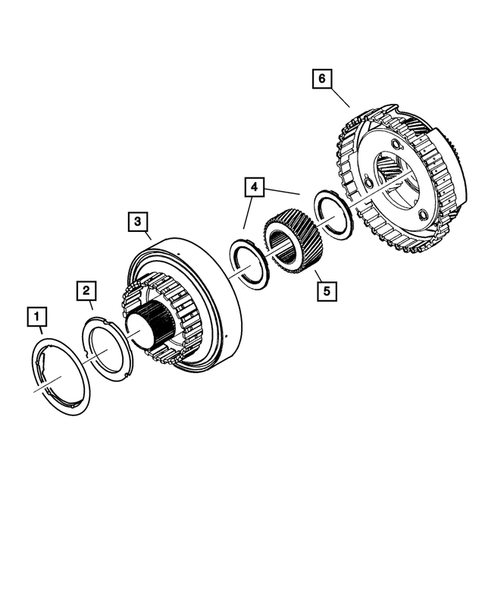 6

4

3

5

2

1